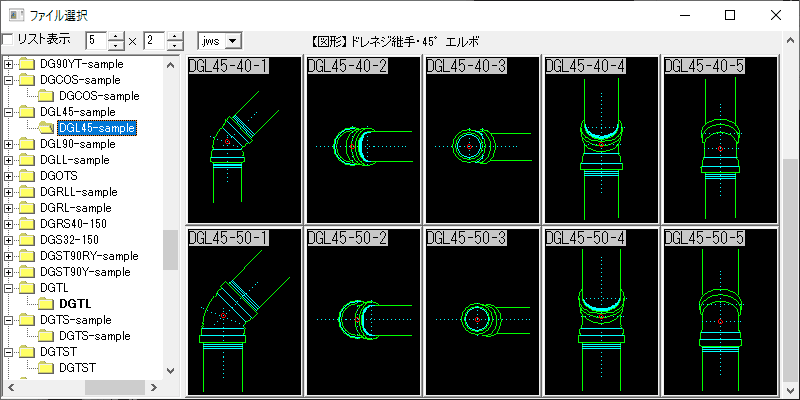 ファイル選択

リスト表示 5 × 2 .jws 【図形】ドレネジ継手・45° エルボ

DG90YT-sample
DGCOS-sample
DGCOS-sample
DGL45-sample
DGL45-sample
DGL90-sample
DGLL-sample
DGOTS
DGRLL-sample
DGRL-sample
DGRS40-150
DGS32-150
DGST90RY-sample
DGST90Y-sample
DGTL
DGTL
DGTS-sample
DGTS-sample
DGTST
DGTST

DGL45-40-1
DGL45-40-2
DGL45-40-3
DGL45-40-4
DGL45-40-5
DGL45-50-1
DGL45-50-2
DGL45-50-3
DGL45-50-4
DGL45-50-5