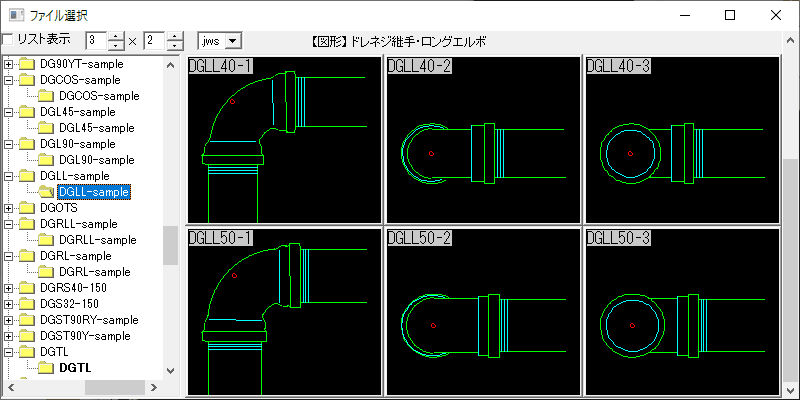 ファイル選択

リスト表示 3 × 2 .jws 【図形】ドレネジ継手・ロングエルボ

DG90YT-sample
DGCOS-sample
DGCOS-sample
DGL45-sample
DGL45-sample
DGL90-sample
DGL90-sample
DGLL-sample
DGLL-sample
DGOTS
DGRLL-sample
DGRLL-sample
DGRL-sample
DGRL-sample
DGRS40-150
DGS32-150
DGST90RY-sample
DGST90Y-sample
DGTL
DGTL

DGLL40-1
DGLL40-2
DGLL40-3
DGLL50-1
DGLL50-2
DGLL50-3