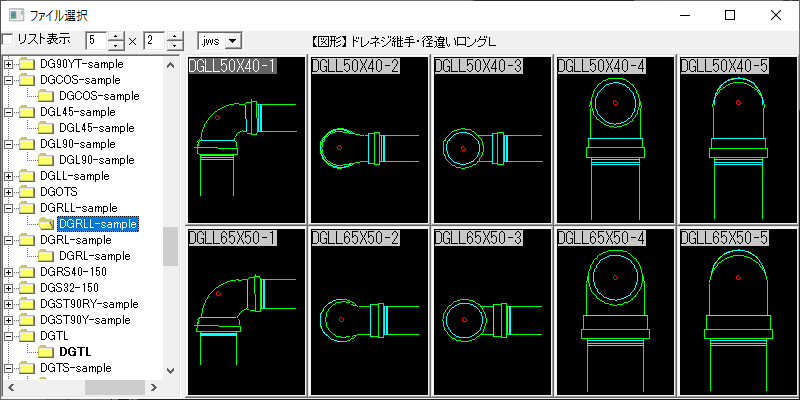 ファイル選択

リスト表示 5 × 2 .jws 【図形】ドレネジ継手・径違いロングL

DG90YT-sample
DGCOS-sample
DGCOS-sample
DGL45-sample
DGL45-sample
DGL90-sample
DGL90-sample
DGLL-sample
DGOTS
DGRLL-sample
DGRLL-sample
DGRL-sample
DGRL-sample
DGRS40-150
DGS32-150
DGST90RY-sample
DGST90Y-sample
DGTL
DGTL
DGTS-sample

DGLL50X40-1
DGLL50X40-2
DGLL50X40-3
DGLL50X40-4
DGLL50X40-5
DGLL65X50-1
DGLL65X50-2
DGLL65X50-3
DGLL65X50-4
DGLL65X50-5