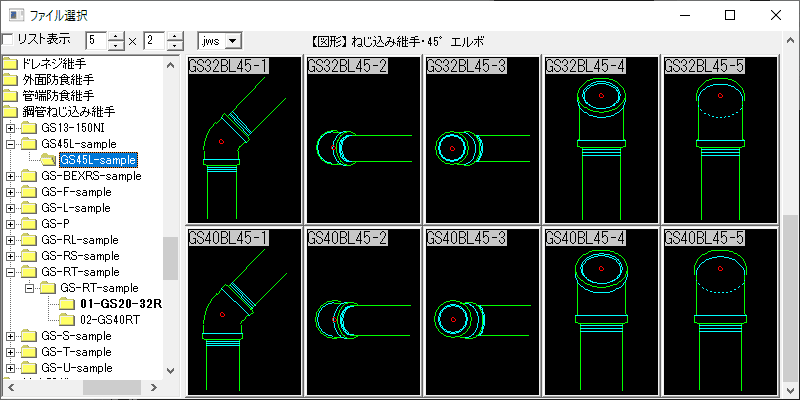 ファイル選択

リスト表示 5 × 2 .jws 【図形】ねじ込み継手・45° エルボ

ドレネジ継手
外面防食継手
管端防食継手
鋼管ねじ込み継手
GS13-150NI
GS45L-sample
GS45L-sample
GS-BEXRS-sample
GS-F-sample
GS-L-sample
GS-P
GS-RL-sample
GS-RS-sample
GS-RT-sample
GS-RT-sample
01-GS20-32R
02-GS40RT
GS-S-sample
GS-T-sample
GS-U-sample

GS32BL45-1
GS32BL45-2
GS32BL45-3
GS32BL45-4
GS32BL45-5
GS40BL45-1
GS40BL45-2
GS40BL45-3
GS40BL45-4
GS40BL45-5