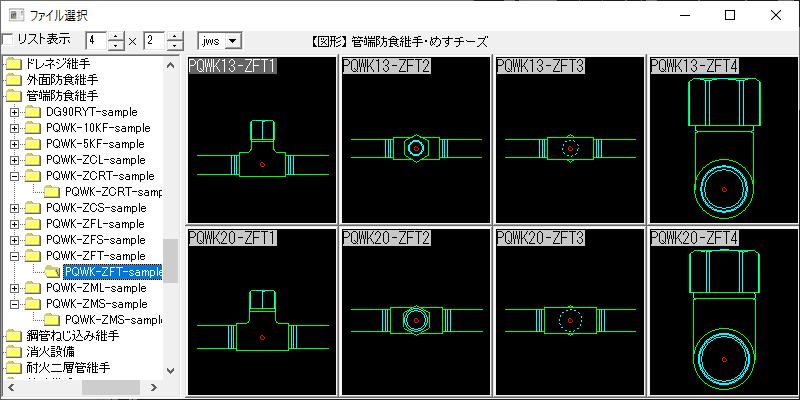 ファイル選択

リスト表示 4 × 2 .jws 【図形】管端防食継手・めすチーズ

ドレネジ継手
外面防食継手
管端防食継手
DG90RYT-sample
PQWK-10KF-sample
PQWK-5KF-sample
PQWK-ZCL-sample
PQWK-ZCRT-sample
PQWK-ZCRT-samp
PQWK-ZCS-sample
PQWK-ZFL-sample
PQWK-ZFS-sample
PQWK-ZFT-sample
PQWK-ZFT-sample
PQWK-ZML-sample
PQWK-ZMS-sample
PQWK-ZMS-sampl
鋼管ねじ込み継手
消火設備
耐火二層管継手

PQWK13-ZFT1
PQWK13-ZFT2
PQWK13-ZFT3
PQWK13-ZFT4
PQWK20-ZFT1
PQWK20-ZFT2
PQWK20-ZFT3
PQWK20-ZFT4