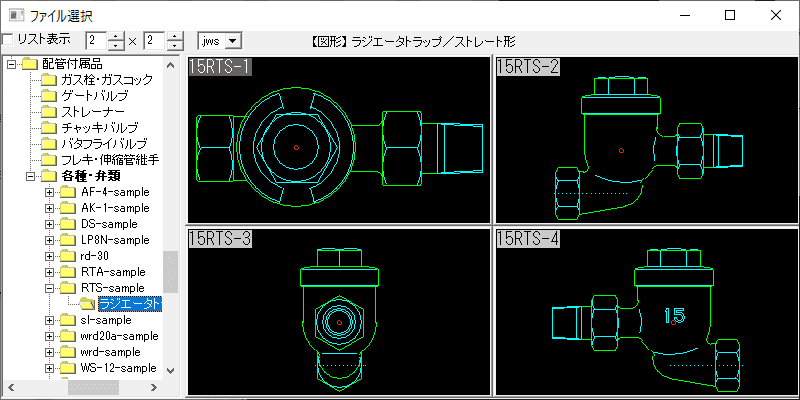 ファイル選択

リスト表示 2 × 2 .jws 【図形】ラジエータトラップ／ストレート形

配管付属品
ガス栓・ガスコック
ゲートバルブ
ストレーナー
チャッキバルブ
バタフライバルブ
フレキ・伸縮管継手
各種・弁類
AF-4-sample
AK-1-sample
DS-sample
LP8N-sample
rd-30
RTA-sample
RTS-sample
ラジエータト
sl-sample
wrd20a-sample
wrd-sample
WS-12-sample

15RTS-1
15RTS-2
15RTS-3
15RTS-4
15